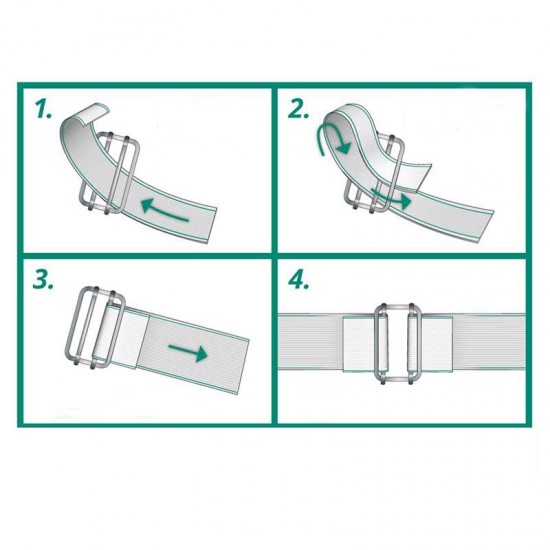 1.

2.

3.

4.