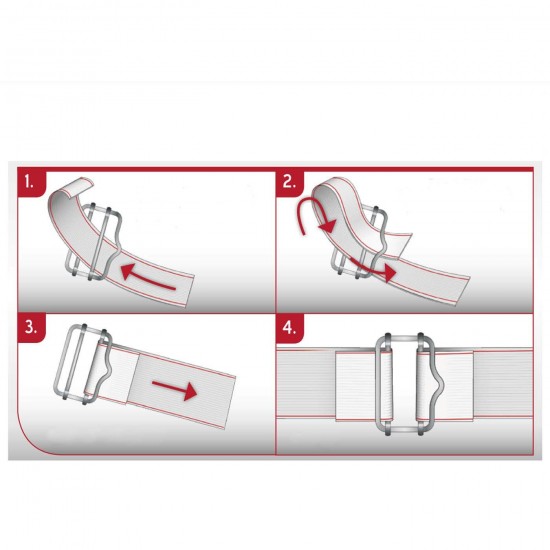 1.

2.

3.

4.