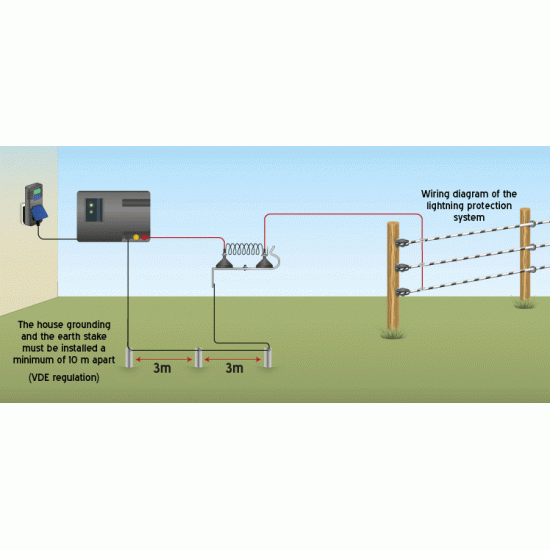 Wiring diagram of the lightning protection system

The house grounding and the earth stake must be installed a minimum of 10 m apart

(VDE regulation)

3m

3m