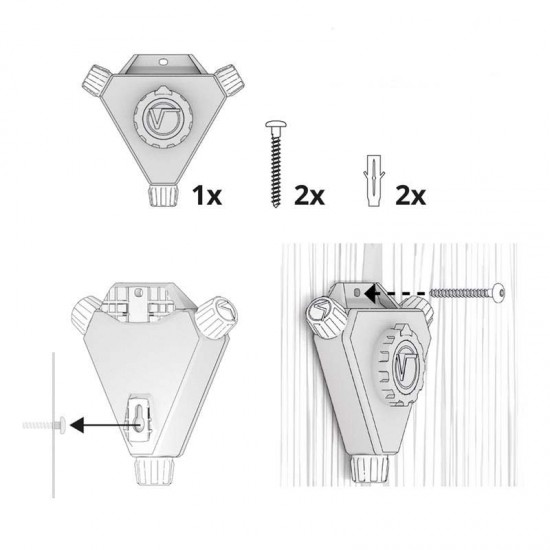 1x 2x 2x